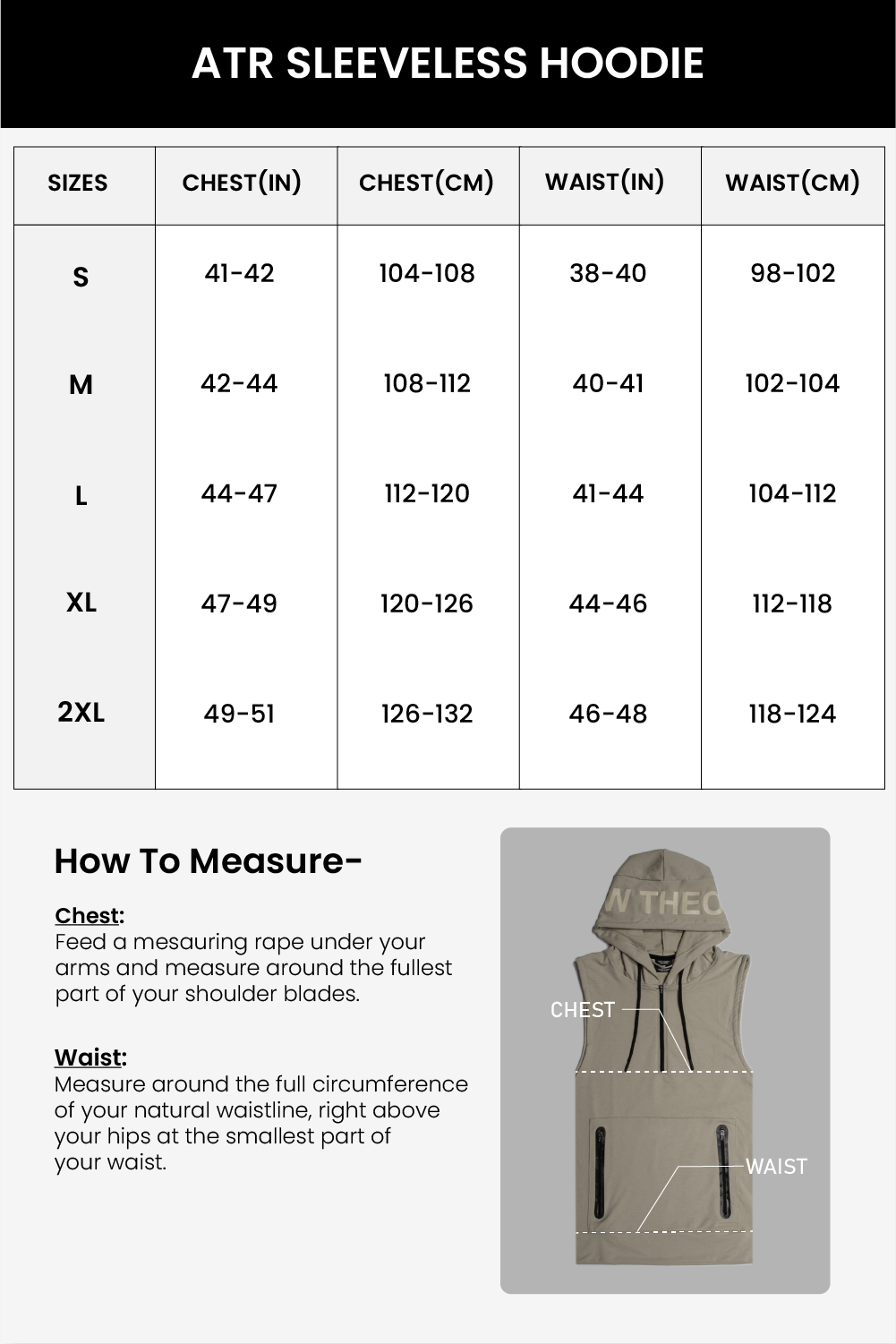 ATR SLEEVELESS HOODIE

| SIZES | CHEST(IN) | CHEST(CM) | WAIST(IN) | WAIST(CM) |
|---|---|---|---|---|
| S | 41-42 | 104-108 | 38-40 | 98-102 |
| M | 42-44 | 108-112 | 40-41 | 102-104 |
| L | 44-47 | 112-120 | 41-44 | 104-112 |
| XL | 47-49 | 120-126 | 44-46 | 112-118 |
| 2XL | 49-51 | 126-132 | 46-48 | 118-124 |

How To Measure-

Chest:
Feed a mesauring rape under your arms and measure around the fullest part of your shoulder blades.

Waist:
Measure around the full circumference of your natural waistline, right above your hips at the smallest part of your waist.

W THEO

CHEST

WAIST